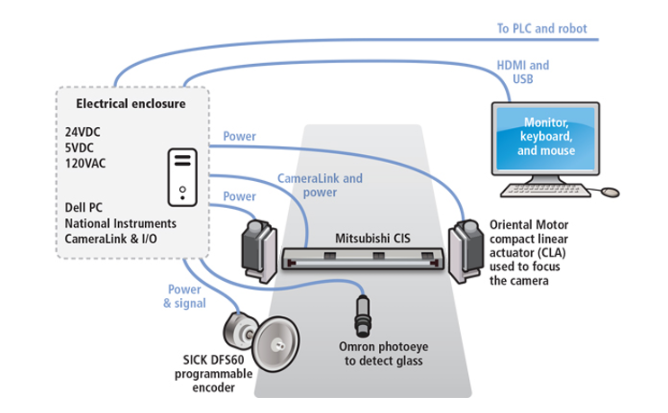 To PLC and robot

HDMI and USB

Electrical enclosure

24VDC
5VDC
120VAC

Dell PC
National Instruments
CameraLink & I/O

Power

CameraLink and power

Power

Monitor, keyboard, and mouse

Mitsubishi CIS

Oriental Motor compact linear actuator (CLA) used to focus the camera

Power & signal

Omron photoeye to detect glass

SICK DFS60 programmable encoder